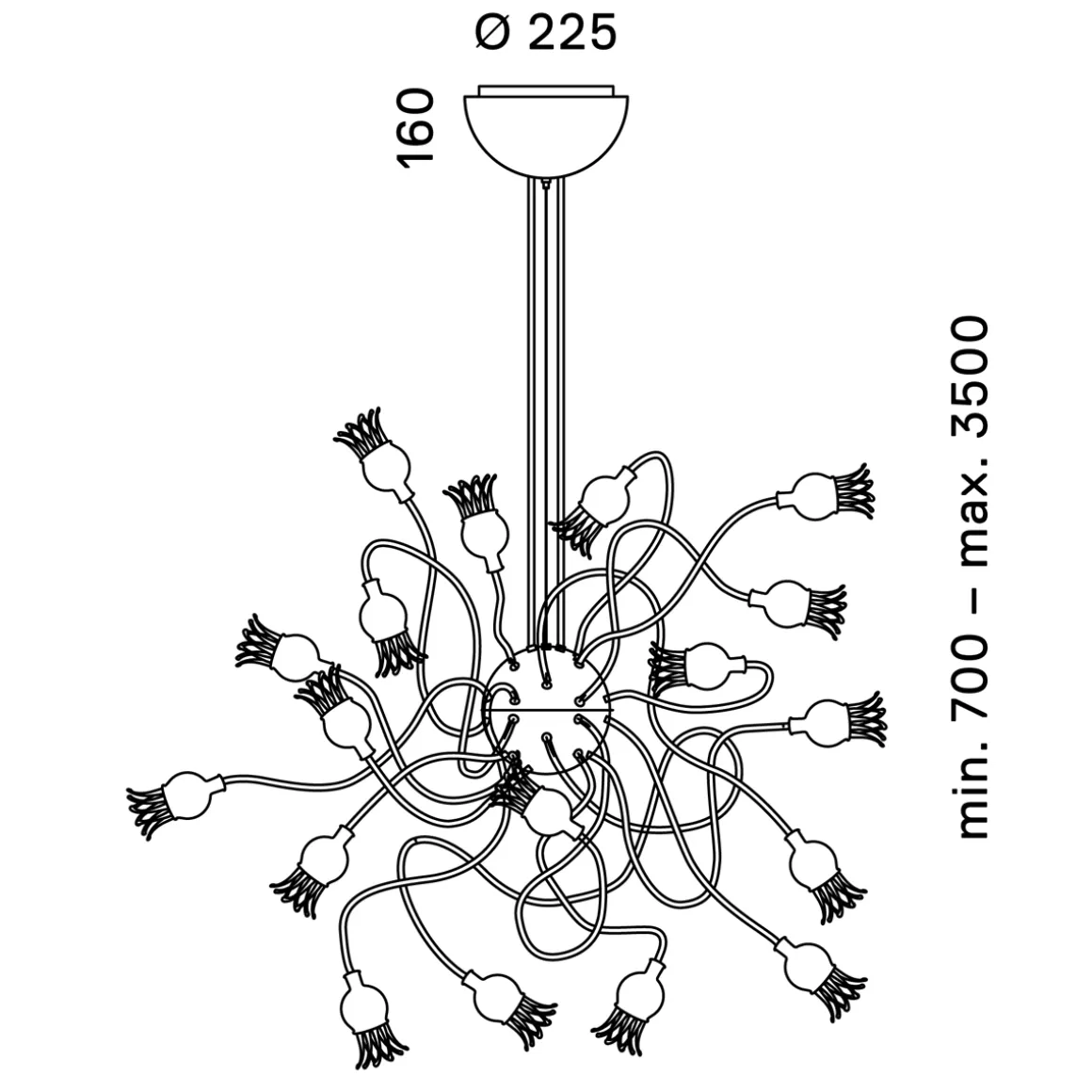 Ø 225

160

min. 700 – max. 3500