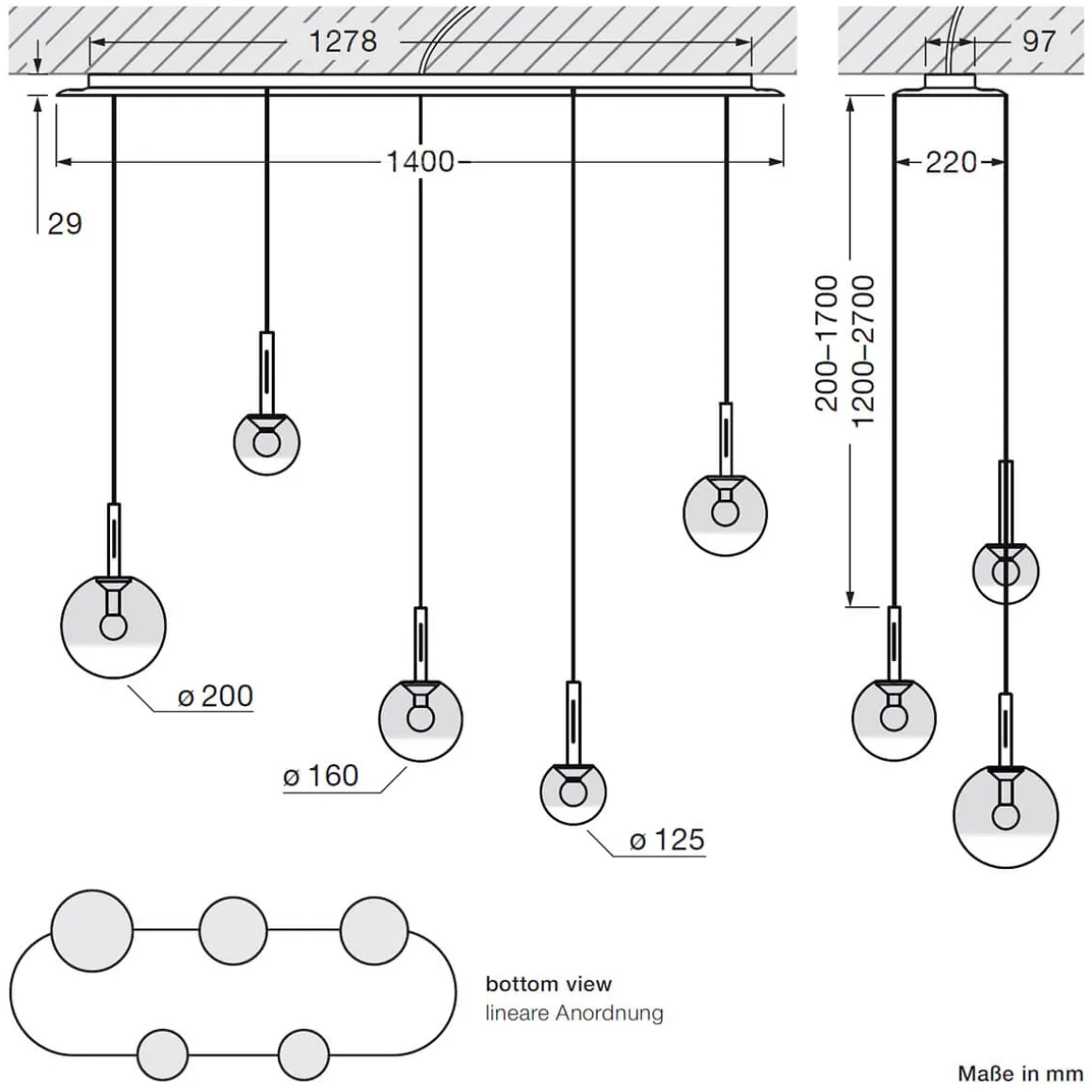 1278

97

1400

220

29

200–1700
1200–2700

ø 200

ø 160

ø 125

bottom view
lineare Anordnung

Maße in mm