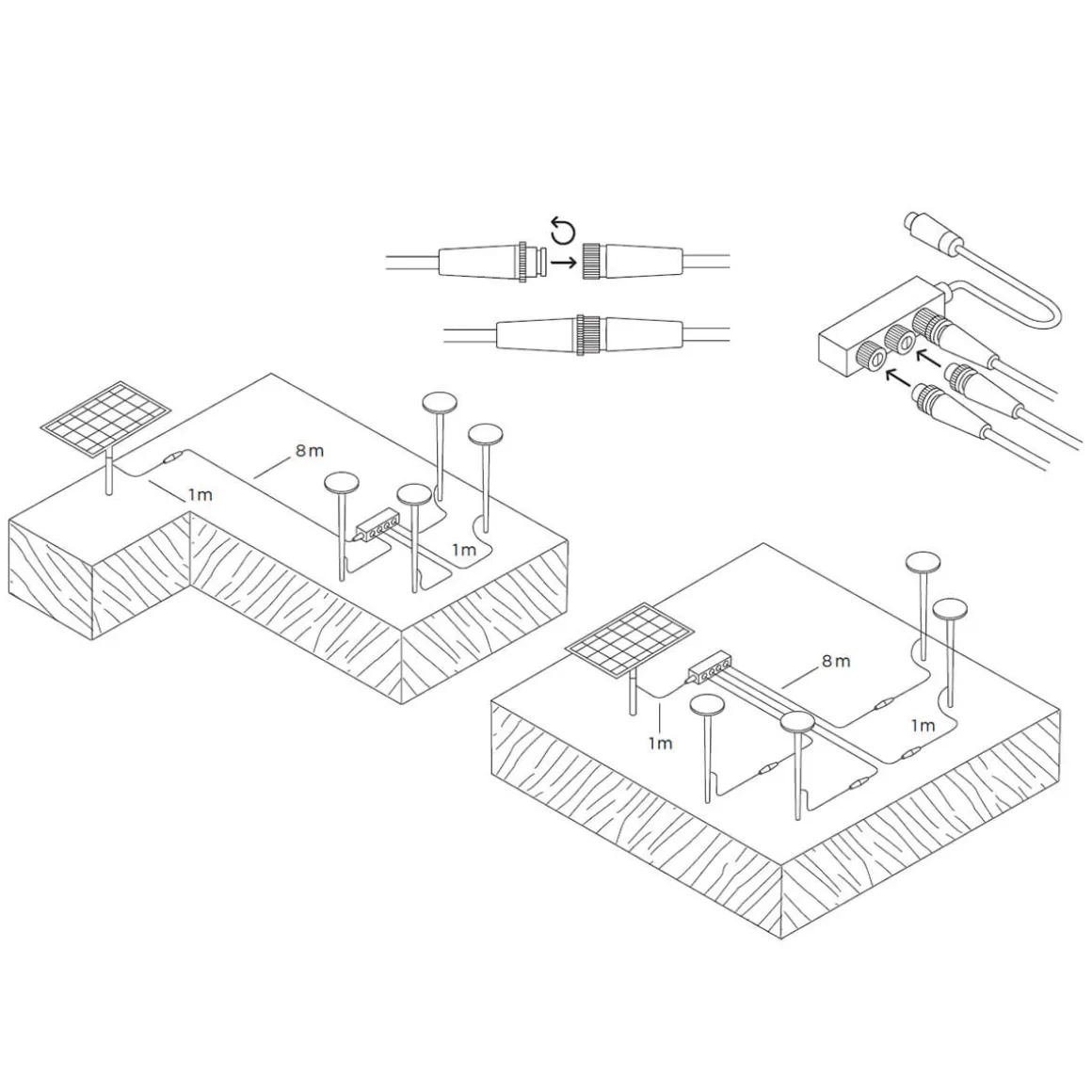 8m

1m

1m

8m

1m

1m