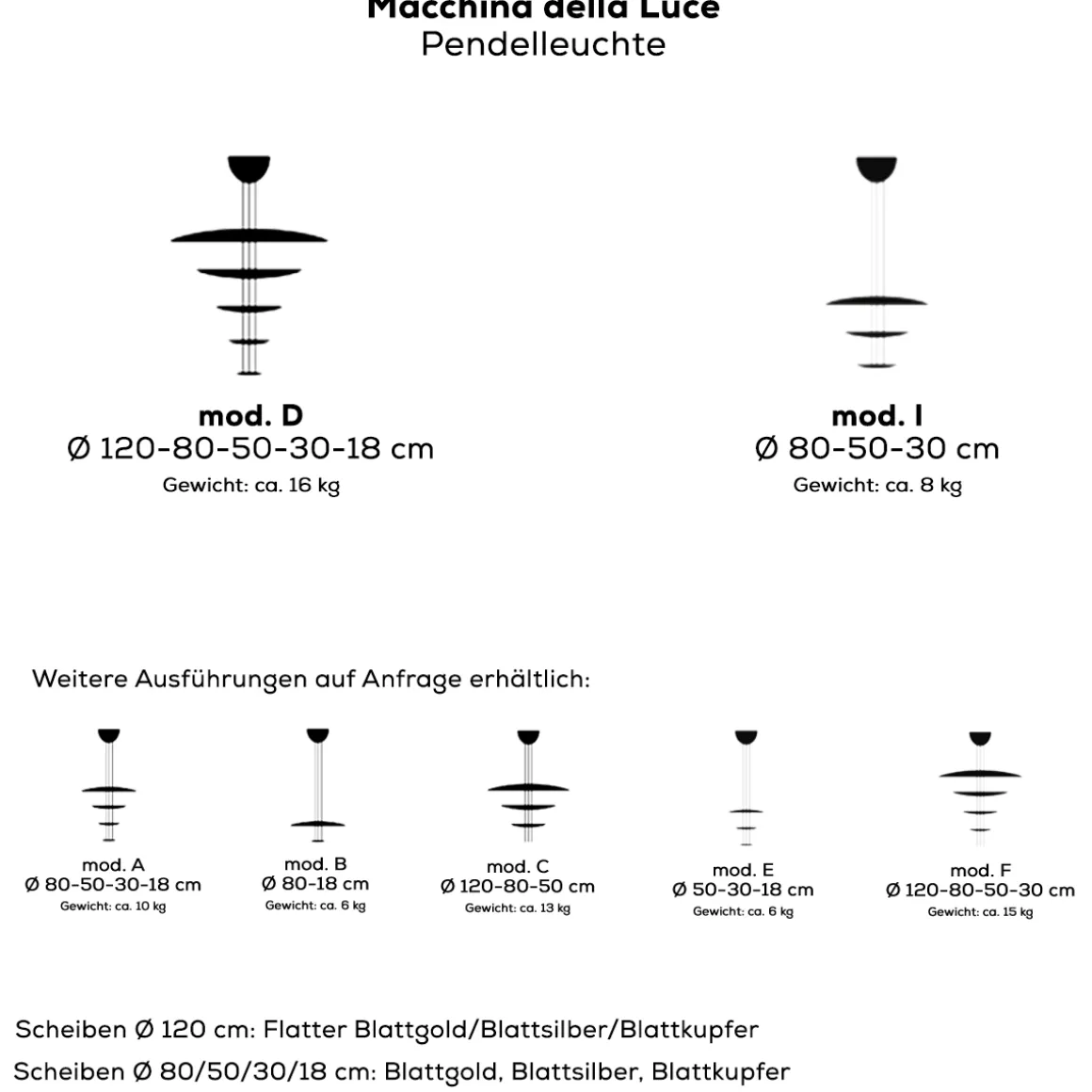 Macchina della Luce
Pendelleuchte

mod. D
Ø 120-80-50-30-18 cm
Gewicht: ca. 16 kg

mod. I
Ø 80-50-30 cm
Gewicht: ca. 8 kg

Weitere Ausführungen auf Anfrage erhältlich:

mod. A
Ø 80-50-30-18 cm
Gewicht: ca. 10 kg

mod. B
Ø 80-18 cm
Gewicht: ca. 6 kg

mod. C
Ø 120-80-50 cm
Gewicht: ca. 13 kg

mod. E
Ø 50-30-18 cm
Gewicht: ca. 6 kg

mod. F
Ø 120-80-50-30 cm
Gewicht: ca. 15 kg

Scheiben Ø 120 cm: Flatter Blattgold/Blattsilber/Blattkupfer
Scheiben Ø 80/50/30/18 cm: Blattgold, Blattsilber, Blattkupfer